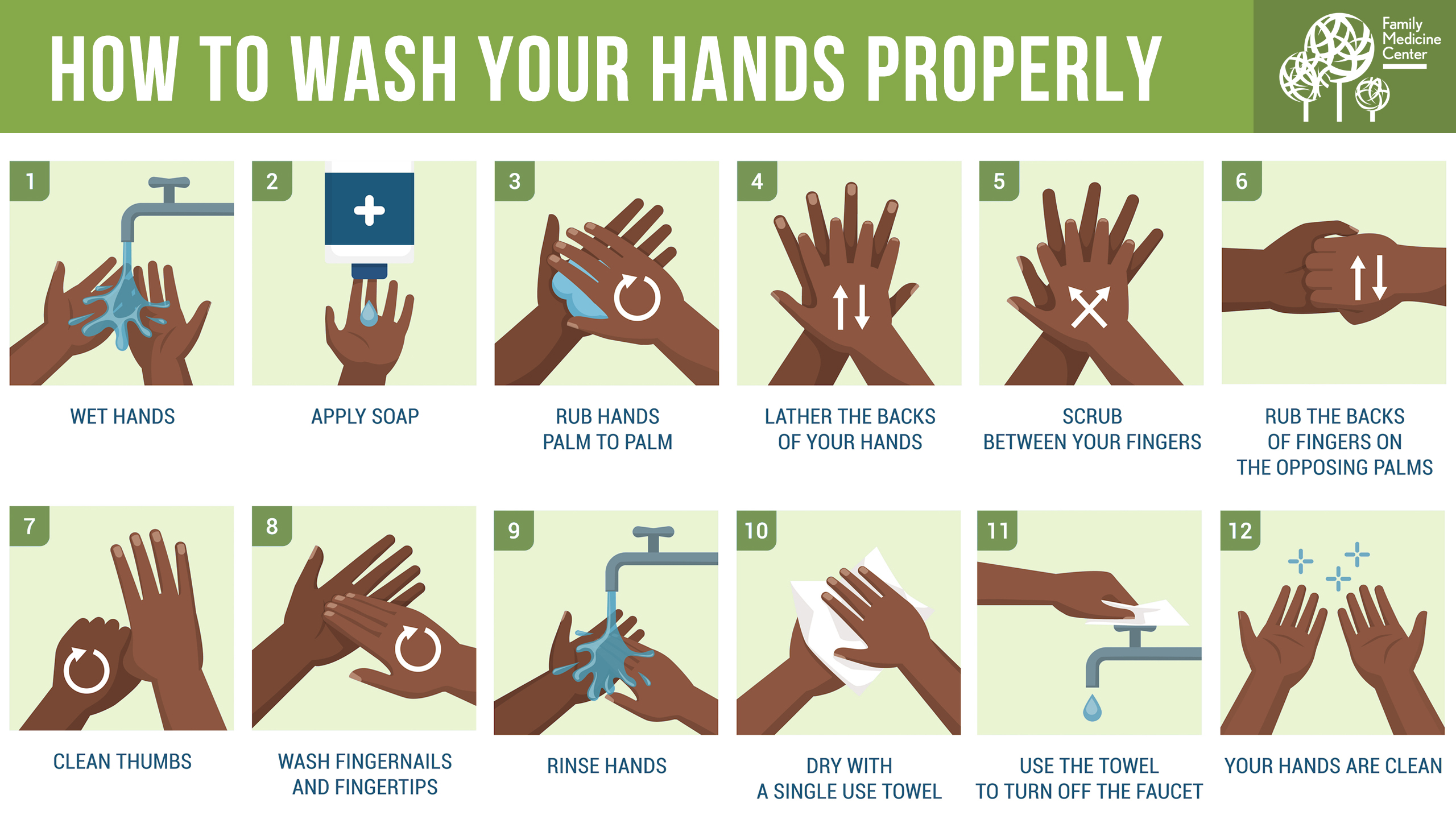 HOW TO WASH YOUR HANDS PROPERLY

Family Medicine Center

1
WET HANDS

2
APPLY SOAP

3
RUB HANDS PALM TO PALM

4
LATHER THE BACKS OF YOUR HANDS

5
SCRUB BETWEEN YOUR FINGERS

6
RUB THE BACKS OF FINGERS ON THE OPPOSING PALMS

7
CLEAN THUMBS

8
WASH FINGERNAILS AND FINGERTIPS

9
RINSE HANDS

10
DRY WITH A SINGLE USE TOWEL

11
USE THE TOWEL TO TURN OFF THE FAUCET

12
YOUR HANDS ARE CLEAN